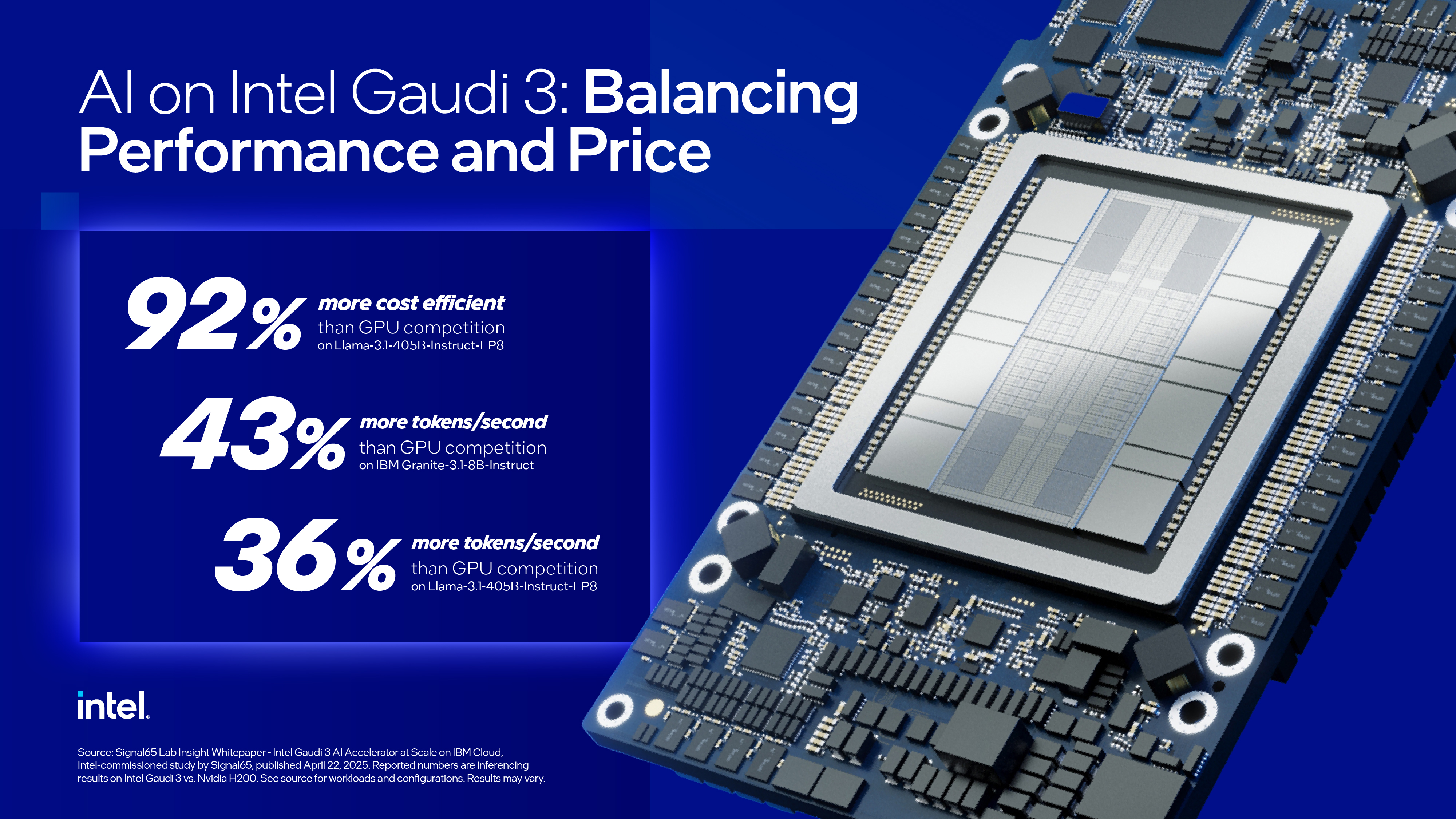 AI on Intel Gaudi 3: Balancing Performance and Price

92% more cost efficient than GPU competition on Llama-3.1-405B-Instruct-FP8

43% more tokens/second than GPU competition on IBM Granite-3.1-8B-Instruct

36% more tokens/second than GPU competition on Llama-3.1-405B-Instruct-FP8

intel.

Source: Signal65 Lab Insight Whitepaper - Intel Gaudi 3 AI Accelerator at Scale on IBM Cloud, Intel-commissioned study by Signal65, published April 22, 2025. Reported numbers are inferencing results on Intel Gaudi 3 vs. Nvidia H200. See source for workloads and configurations. Results may vary.